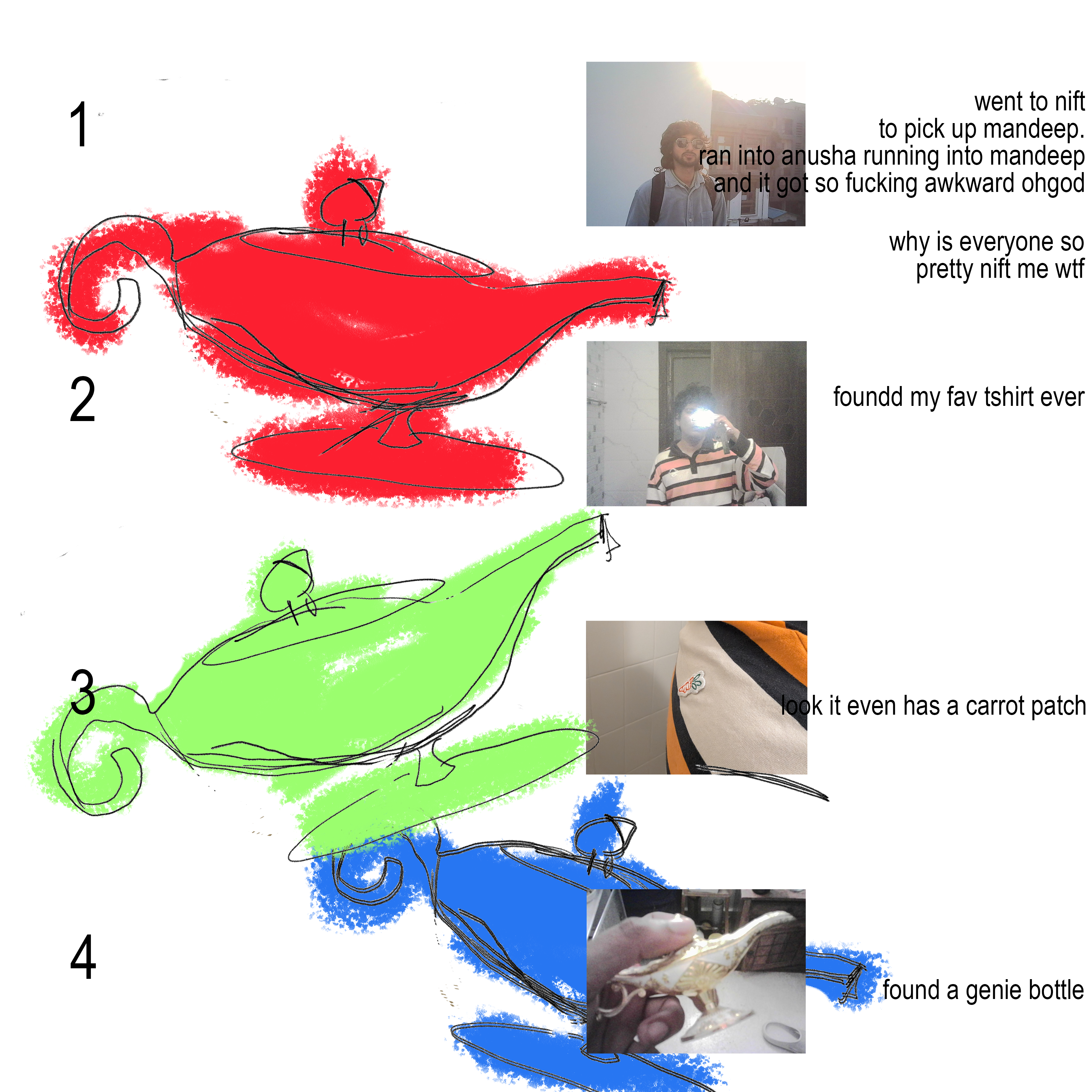 1

went to nift
to pick up mandeep.
ran into anusha running into mandeep
and it got so fucking awkward ohgod

why is everyone so
pretty nift me wtf

2

foundd my fav tshirt ever

3

look it even has a carrot patch

4

found a genie bottle